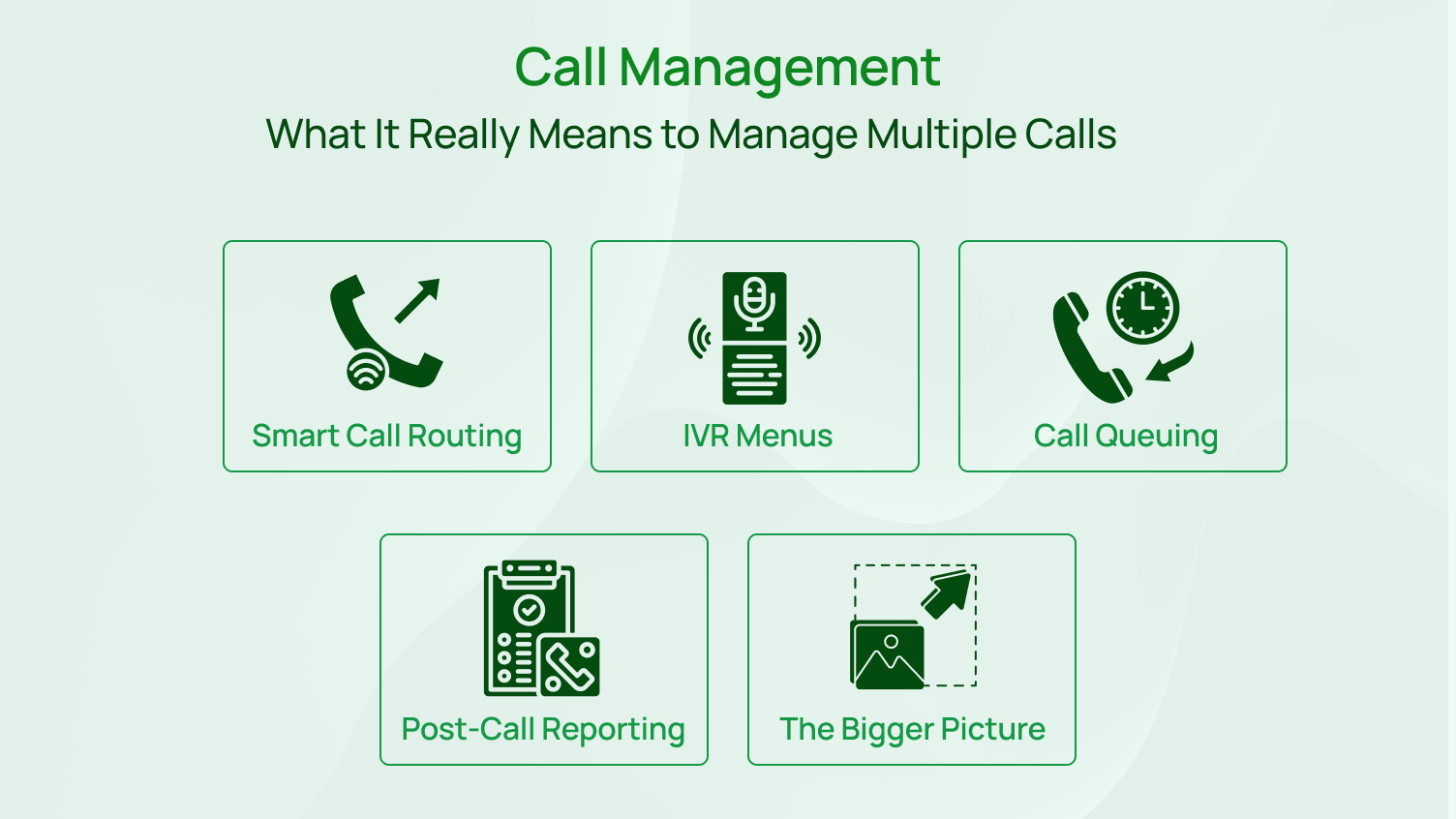 Call Management

What It Really Means to Manage Multiple Calls

Smart Call Routing

IVR Menus

Call Queuing

Post-Call Reporting

The Bigger Picture