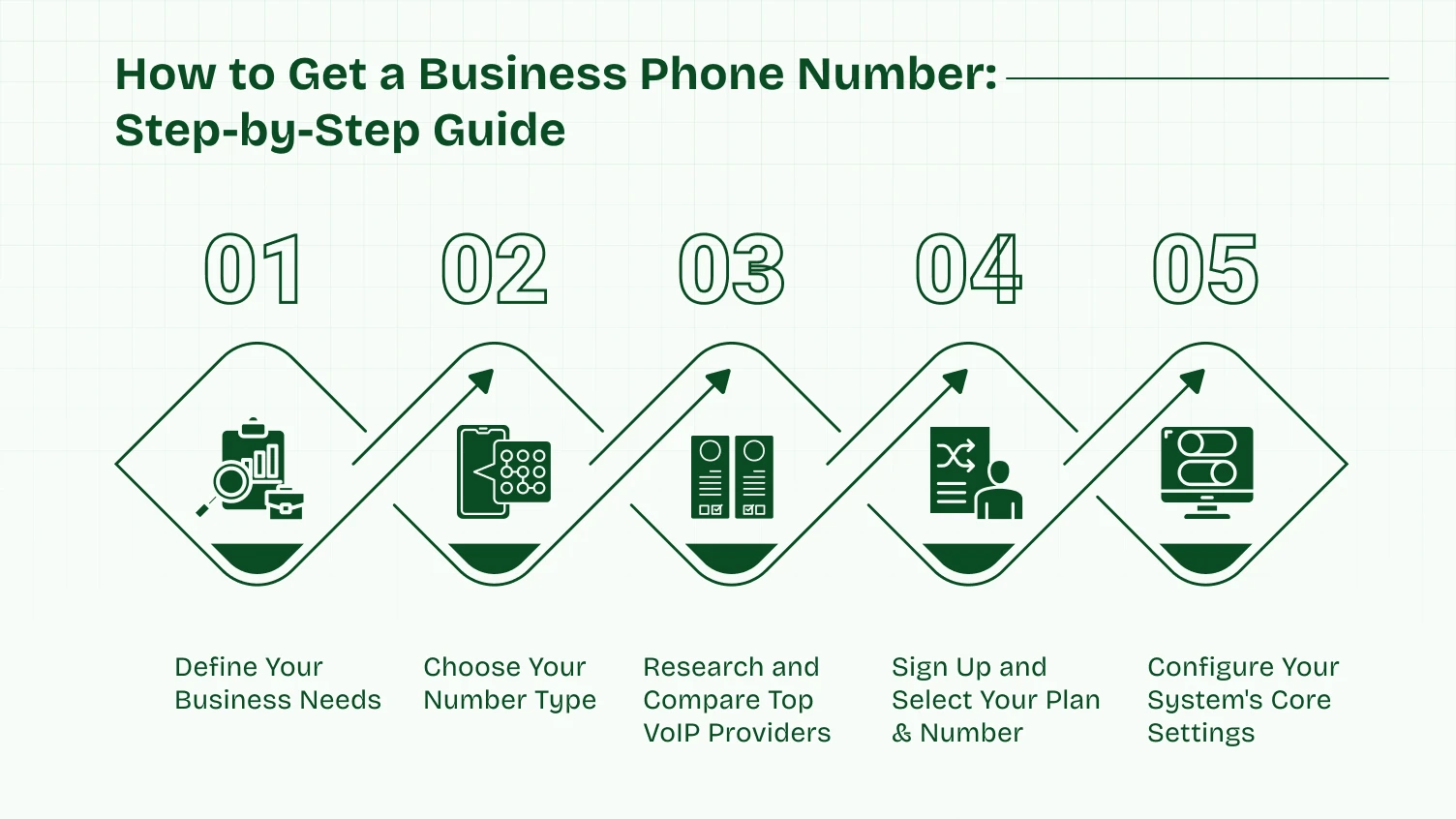 How to Get a Business Phone Number: Step-by-Step Guide

01

02

03

04

05

Define Your Business Needs

Choose Your Number Type

Research and Compare Top VoIP Providers

Sign Up and Select Your Plan & Number

Configure Your System's Core Settings