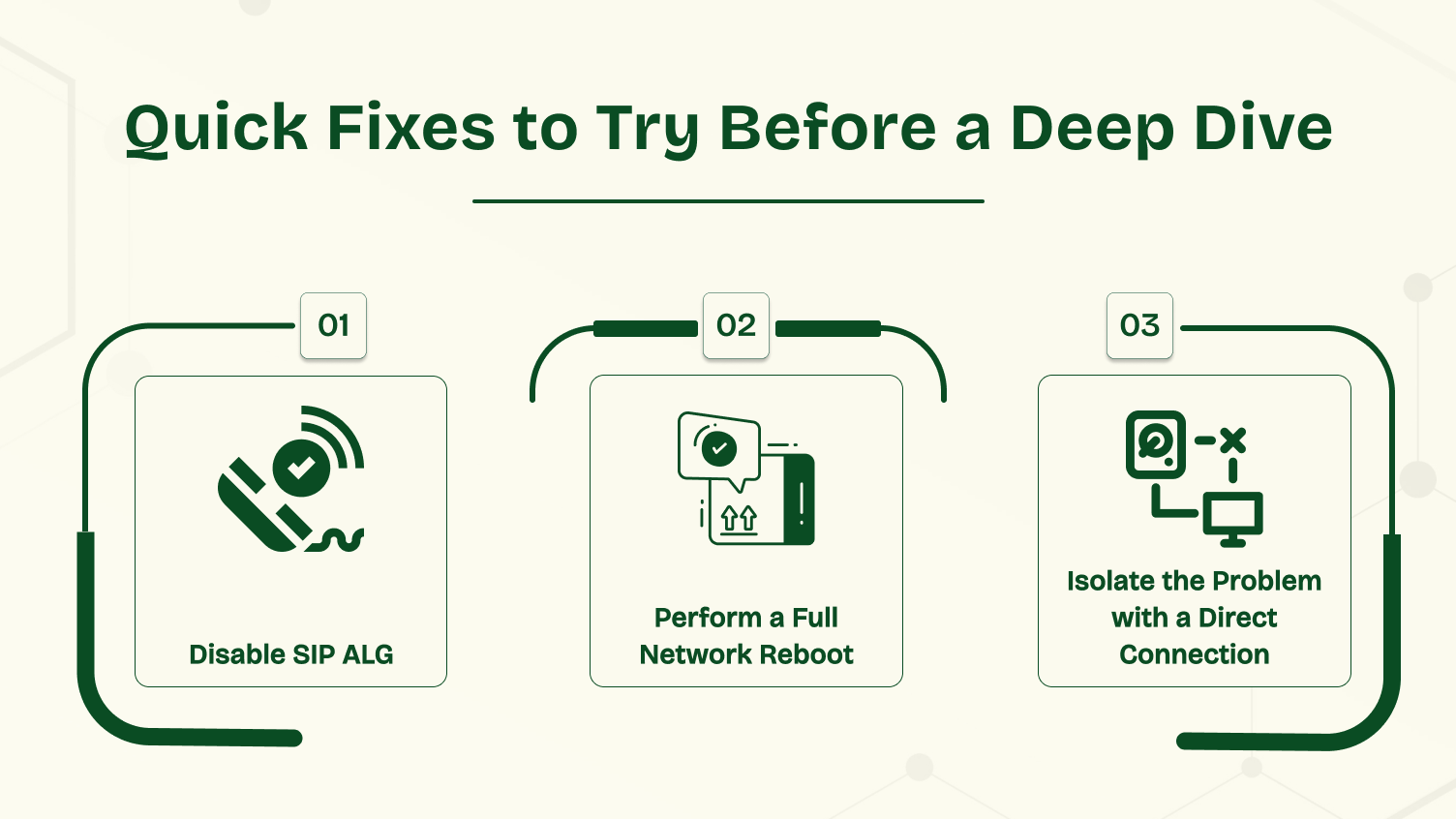 Quick Fixes to Try Before a Deep Dive

01

Disable SIP ALG

02

Perform a Full Network Reboot

03

Isolate the Problem with a Direct Connection