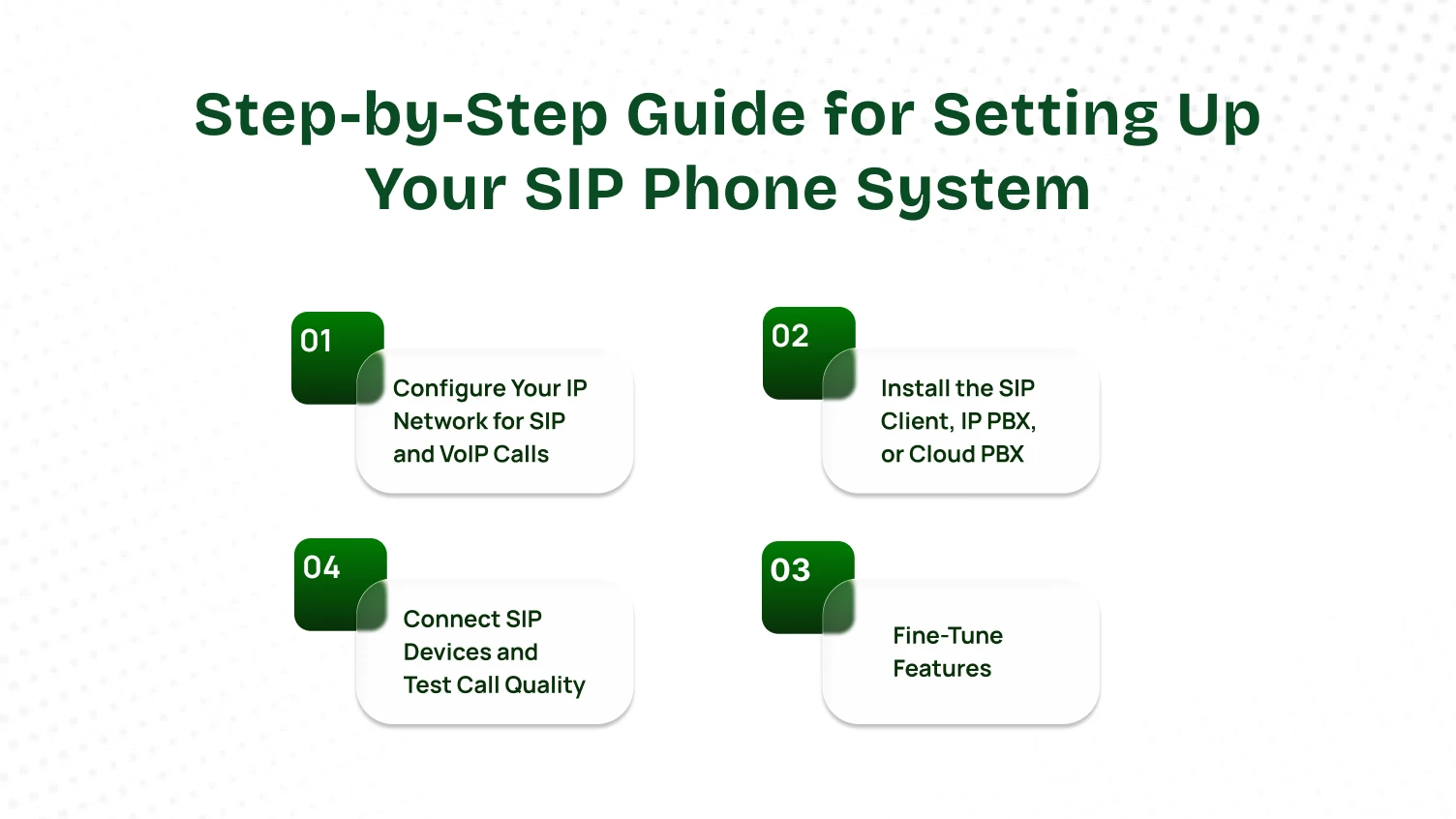 Step-by-Step Guide for Setting Up Your SIP Phone System

01
Configure Your IP Network for SIP and VoIP Calls

02
Install the SIP Client, IP PBX, or Cloud PBX

04
Connect SIP Devices and Test Call Quality

03
Fine-Tune Features